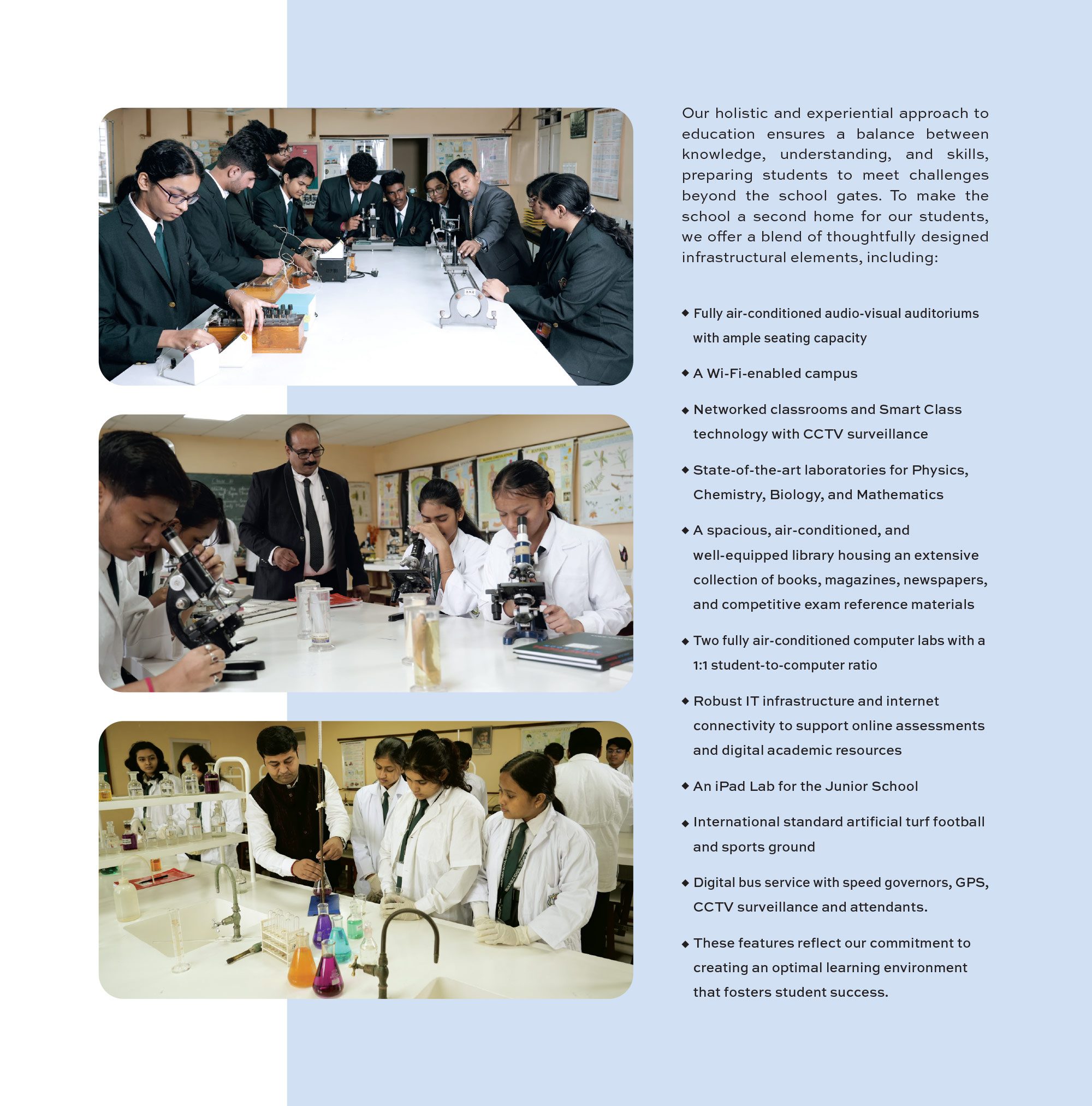 Our holistic and experiential approach to education ensures a balance between knowledge, understanding, and skills, preparing students to meet challenges beyond the school gates. To make the school a second home for our students, we offer a blend of thoughtfully designed infrastructural elements, including:

◆ Fully air-conditioned audio-visual auditoriums with ample seating capacity

◆ A Wi-Fi-enabled campus

◆ Networked classrooms and Smart Class technology with CCTV surveillance

◆ State-of-the-art laboratories for Physics, Chemistry, Biology, and Mathematics

◆ A spacious, air-conditioned, and well-equipped library housing an extensive collection of books, magazines, newspapers, and competitive exam reference materials

◆ Two fully air-conditioned computer labs with a 1:1 student-to-computer ratio

◆ Robust IT infrastructure and internet connectivity to support online assessments and digital academic resources

◆ An iPad Lab for the Junior School

◆ International standard artificial turf football and sports ground

◆ Digital bus service with speed governors, GPS, CCTV surveillance and attendants.

◆ These features reflect our commitment to creating an optimal learning environment that fosters student success.